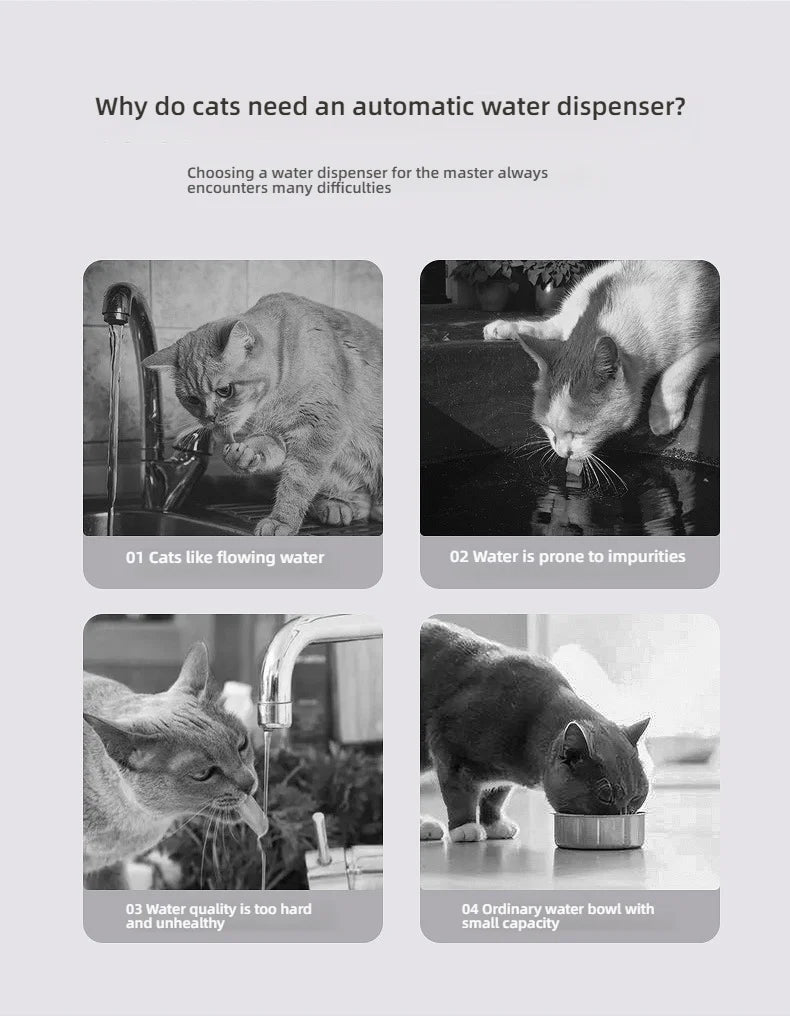 Why do cats need an automatic water dispenser?

Choosing a water dispenser for the master always encounters many difficulties

01 Cats like flowing water

02 Water is prone to impurities

03 Water quality is too hard and unhealthy

04 Ordinary water bowl with small capacity